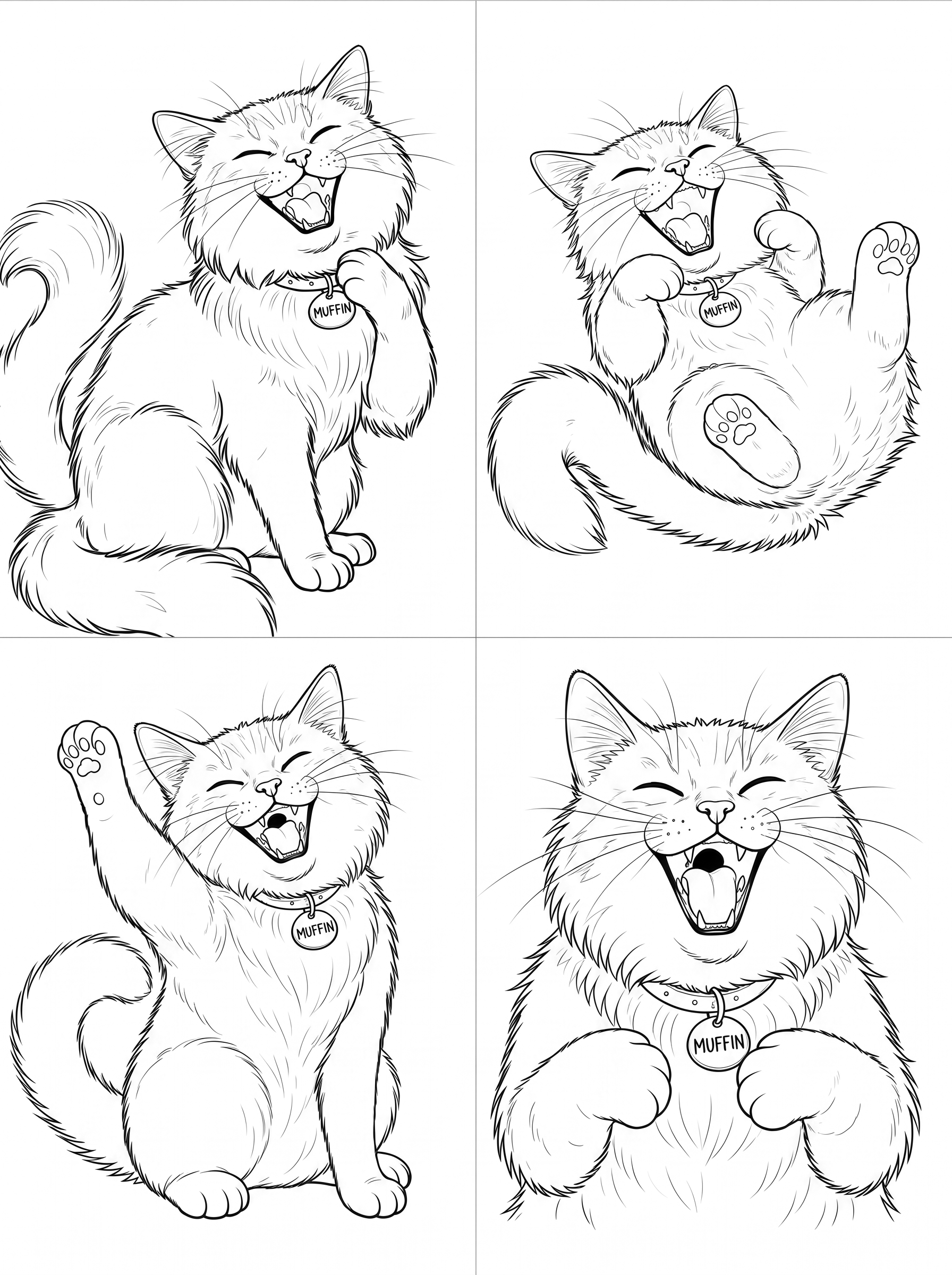 MUFFIN

MUFFIN

MUFFIN

MUFFIN